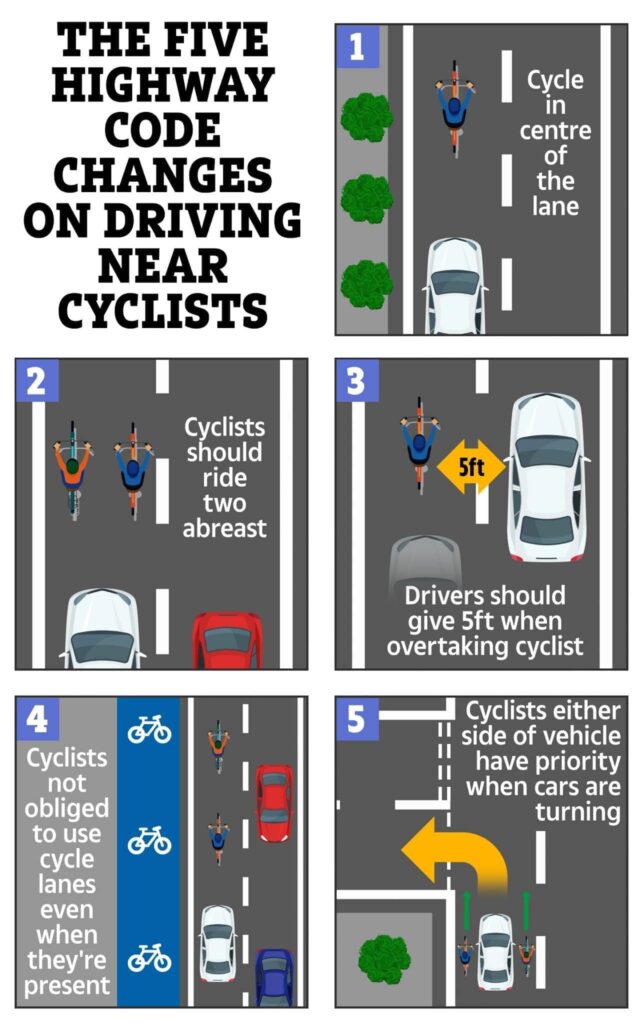 THE FIVE HIGHWAY CODE CHANGES ON DRIVING NEAR CYCLISTS

1
Cycle in centre of the lane

2
Cyclists should ride two abreast

3
5ft
Drivers should give 5ft when overtaking cyclist

4
Cyclists not obliged to use cycle lanes even when they're present

5
Cyclists either side of vehicle have priority when cars are turning